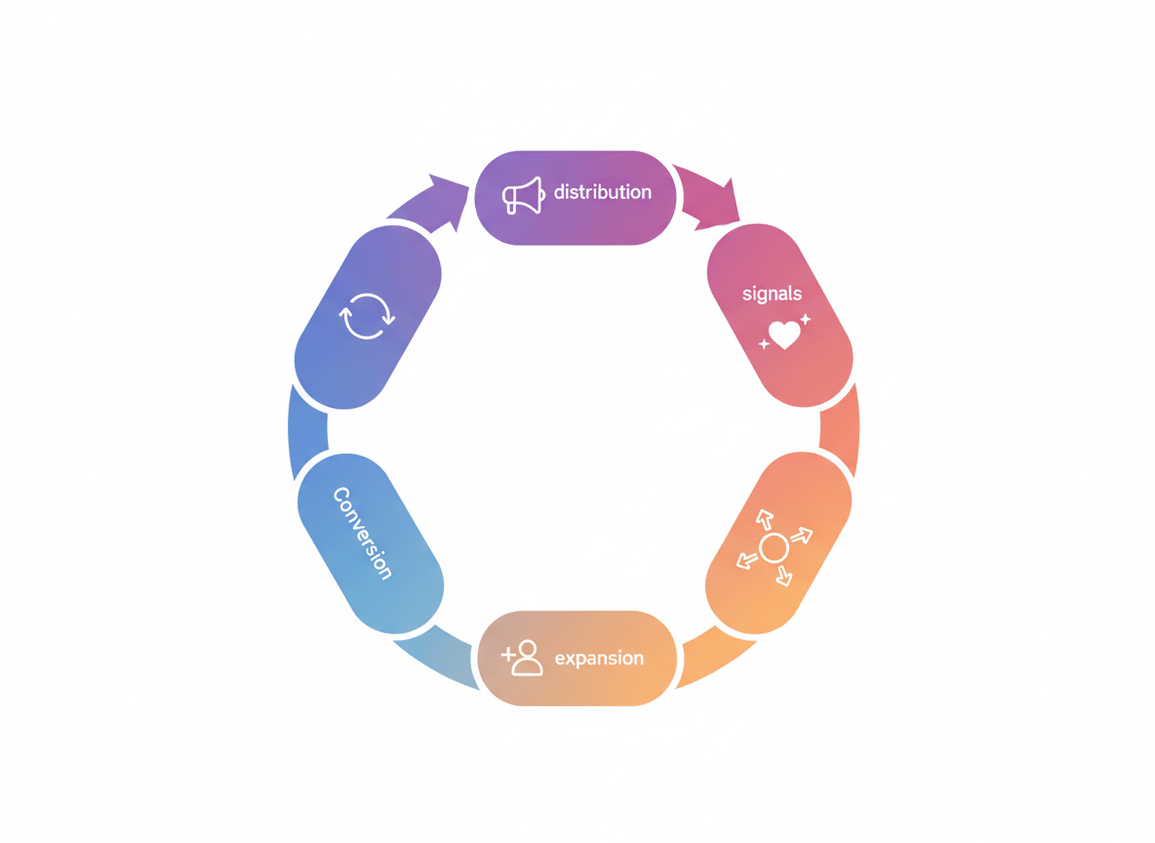 distribution

signals

expansion

Conversion